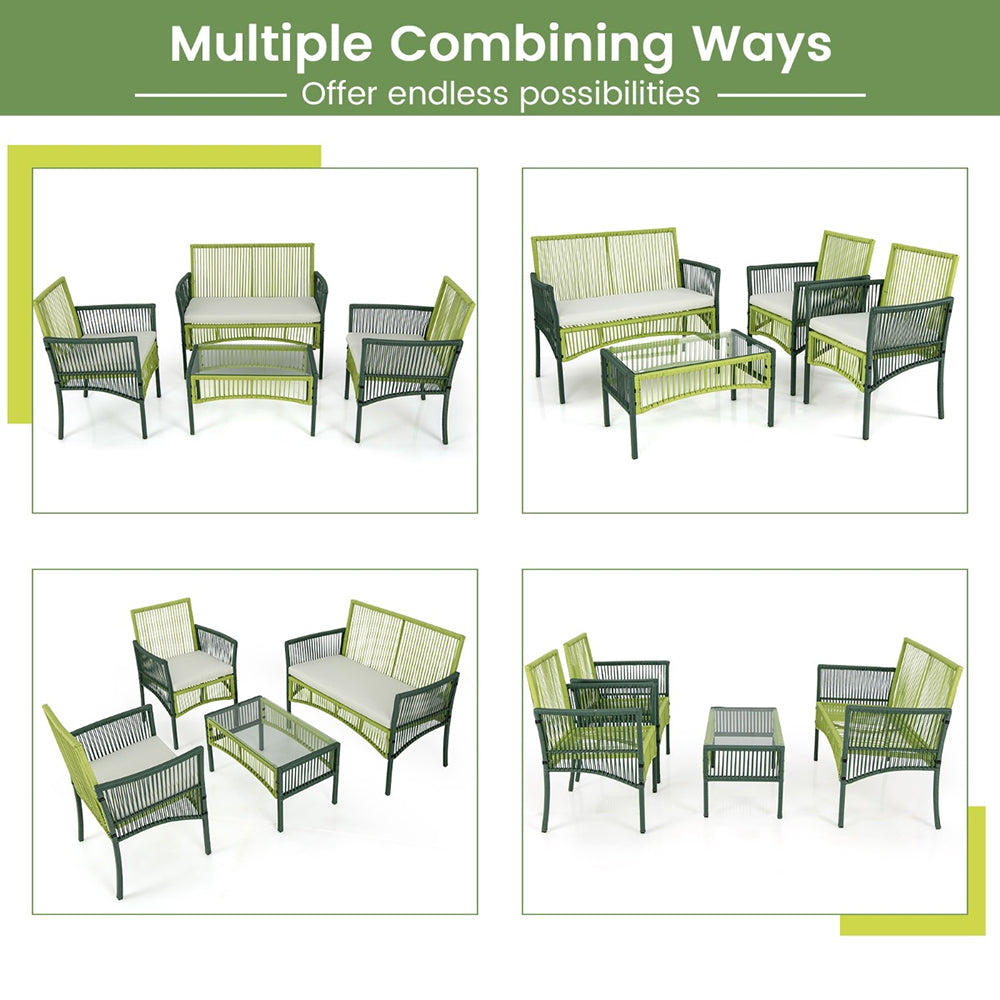 Multiple Combining Ways

Offer endless possibilities