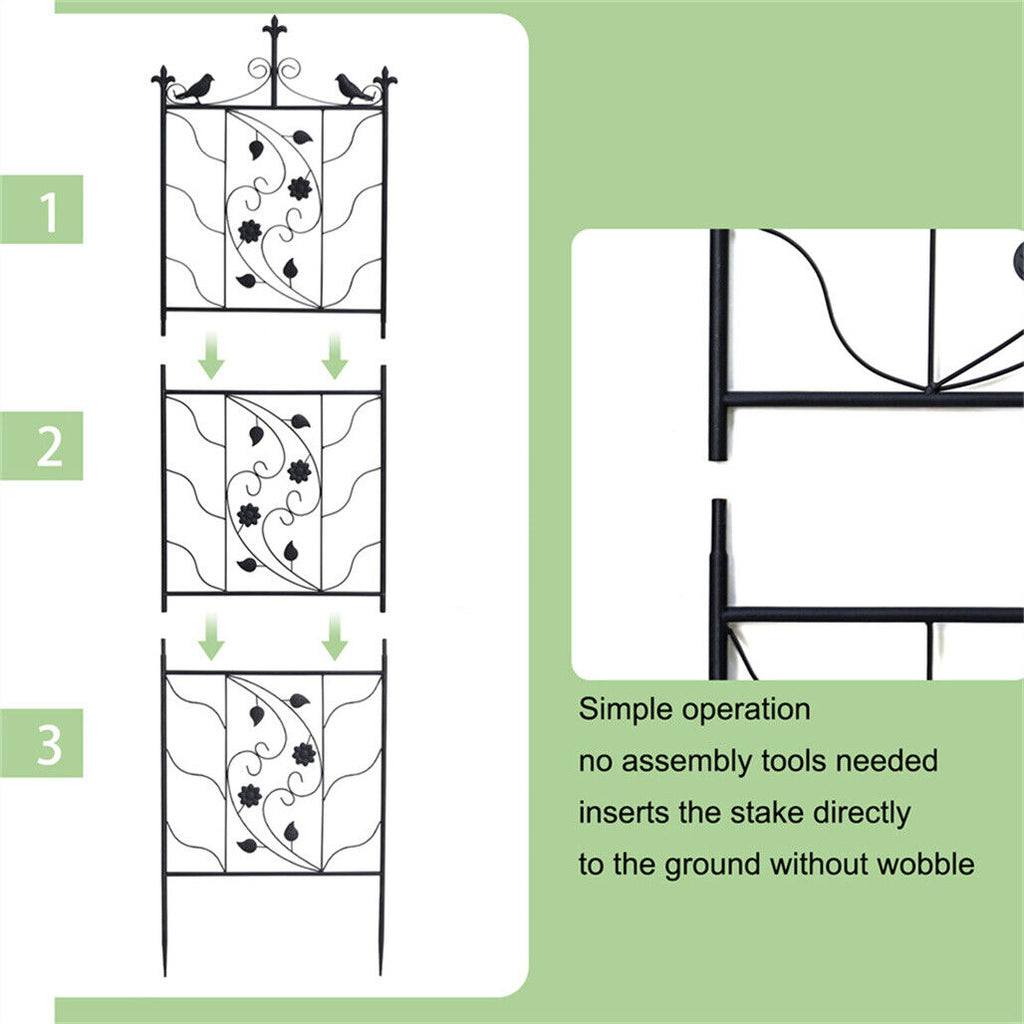 1

2

3

Simple operation
no assembly tools needed
inserts the stake directly
to the ground without wobble