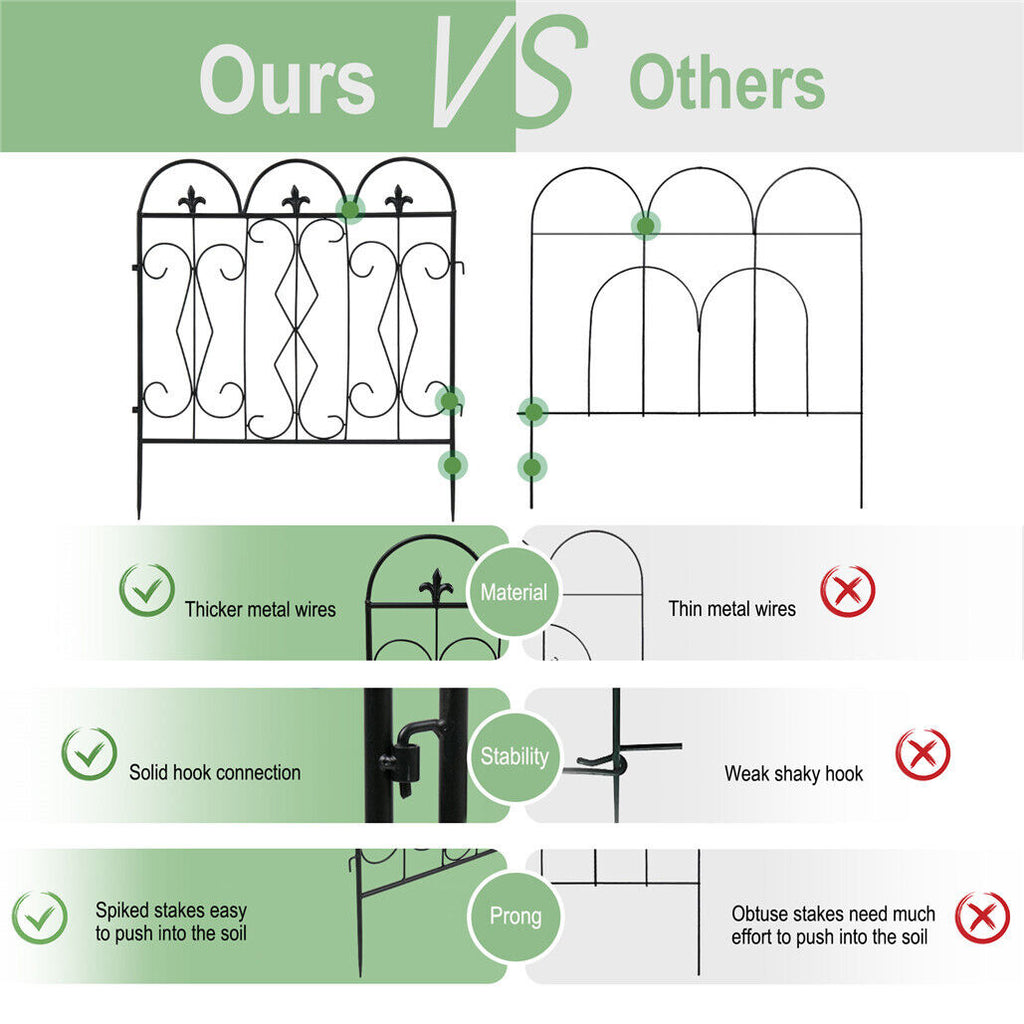 Ours VS Others

Thicker metal wires

Material

Thin metal wires

Solid hook connection

Stability

Weak shaky hook

Spiked stakes easy to push into the soil

Prong

Obtuse stakes need much effort to push into the soil