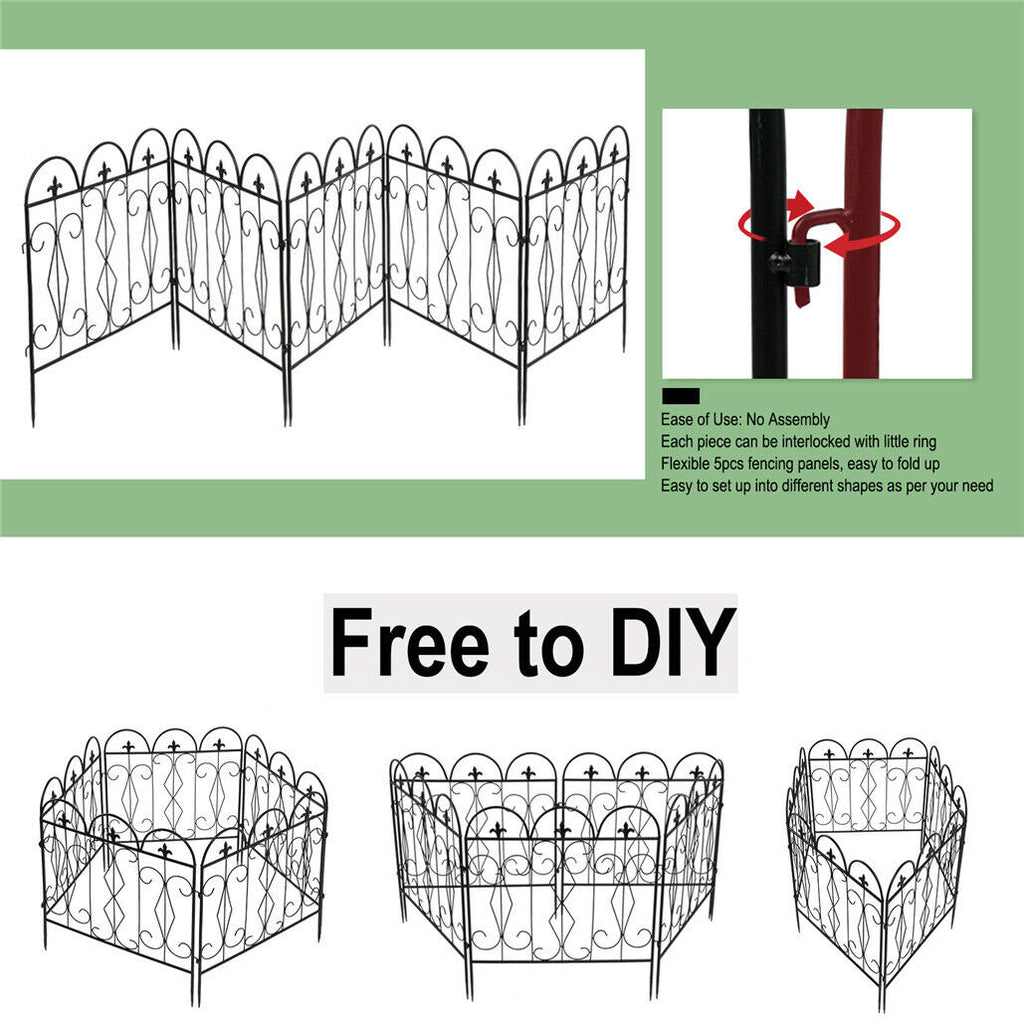 Ease of Use: No Assembly
Each piece can be interlocked with little ring
Flexible 5pcs fencing panels, easy to fold up
Easy to set up into different shapes as per your need

Free to DIY