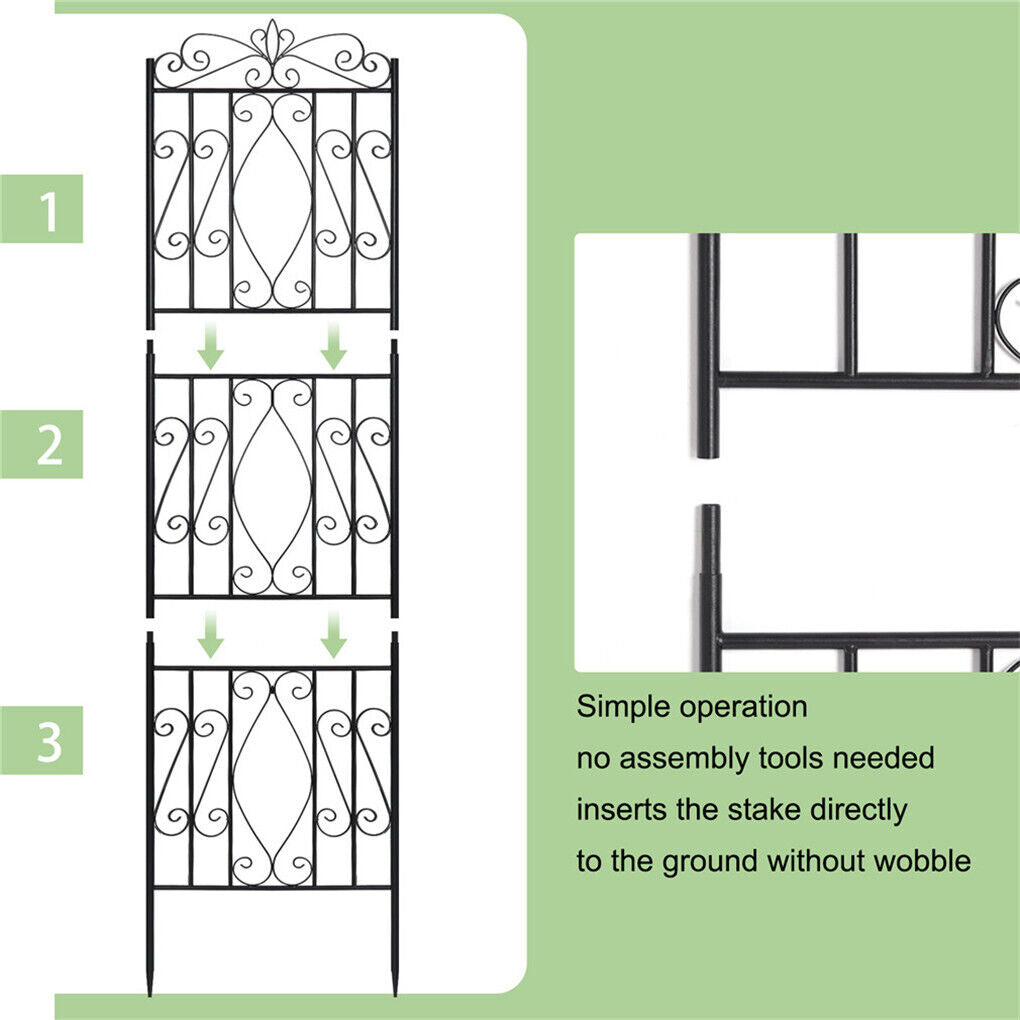 1

2

3

Simple operation
no assembly tools needed
inserts the stake directly
to the ground without wobble