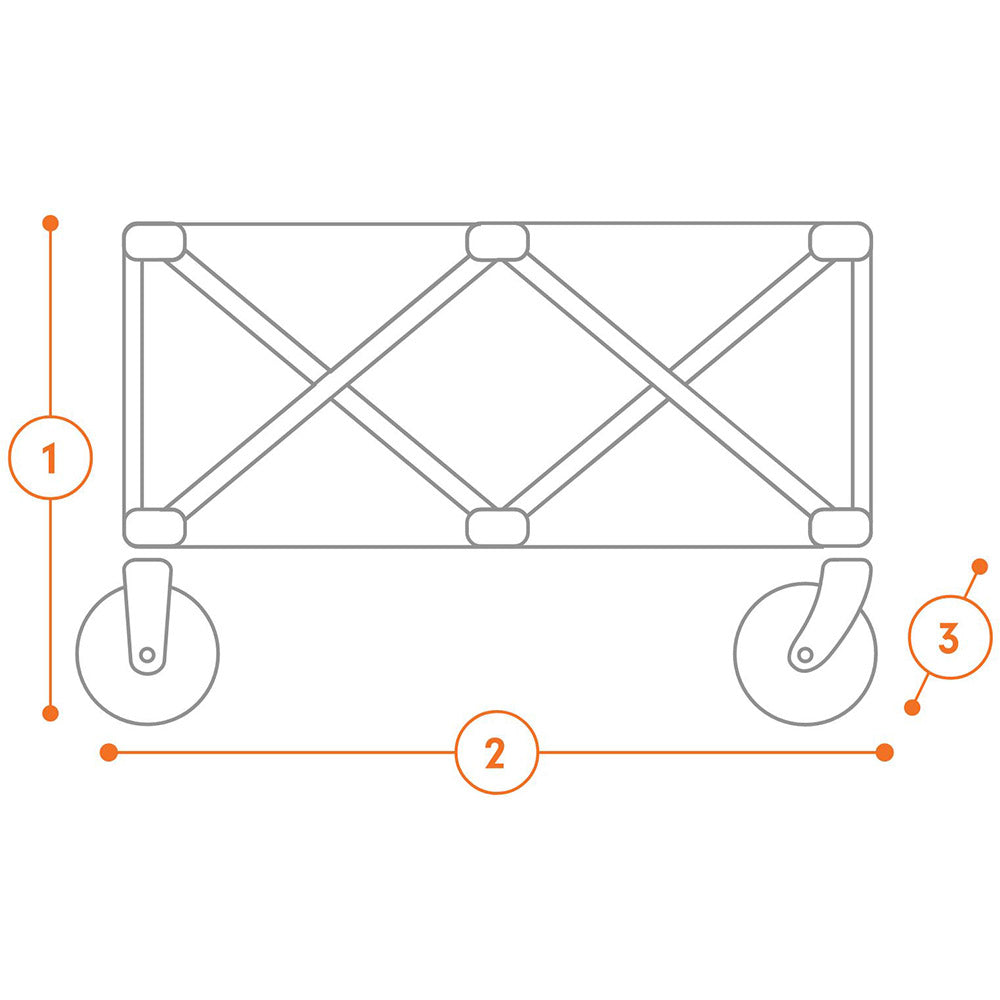 1

2

3