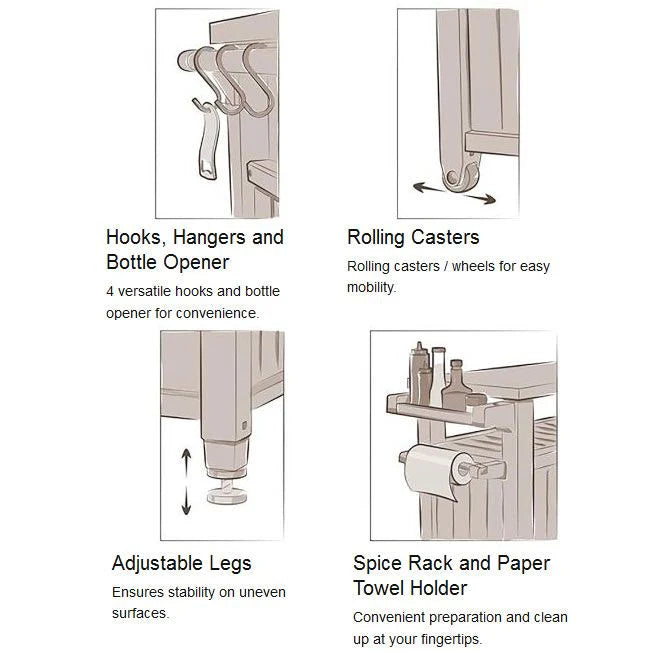 Hooks, Hangers and Bottle Opener

4 versatile hooks and bottle opener for convenience.

Rolling Casters

Rolling casters / wheels for easy mobility.

Adjustable Legs

Ensures stability on uneven surfaces.

Spice Rack and Paper Towel Holder

Convenient preparation and clean up at your fingertips.